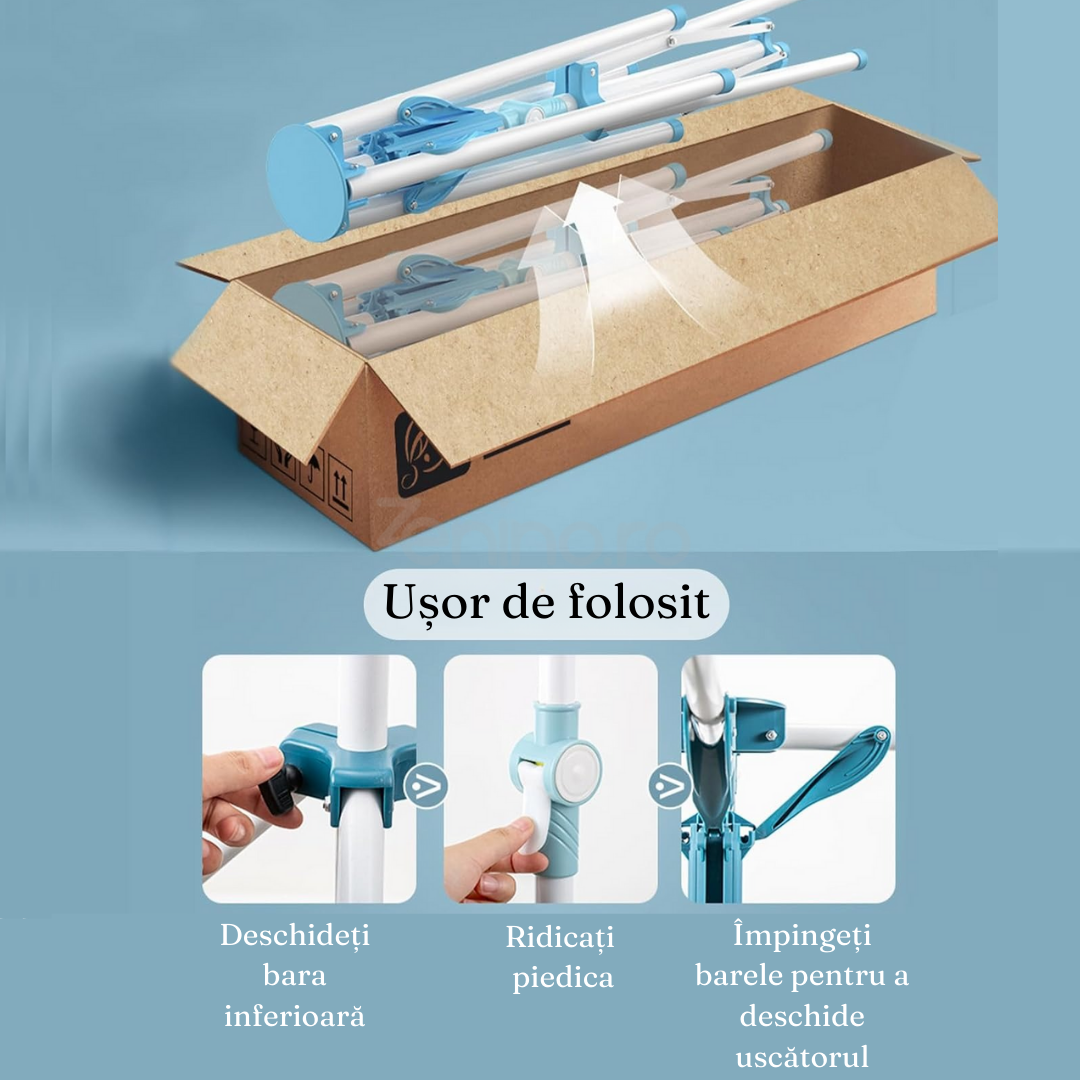 Ușor de folosit

Deschideți bara inferioară

Ridicați piedica

Împingeți barele pentru a deschide uscătorul