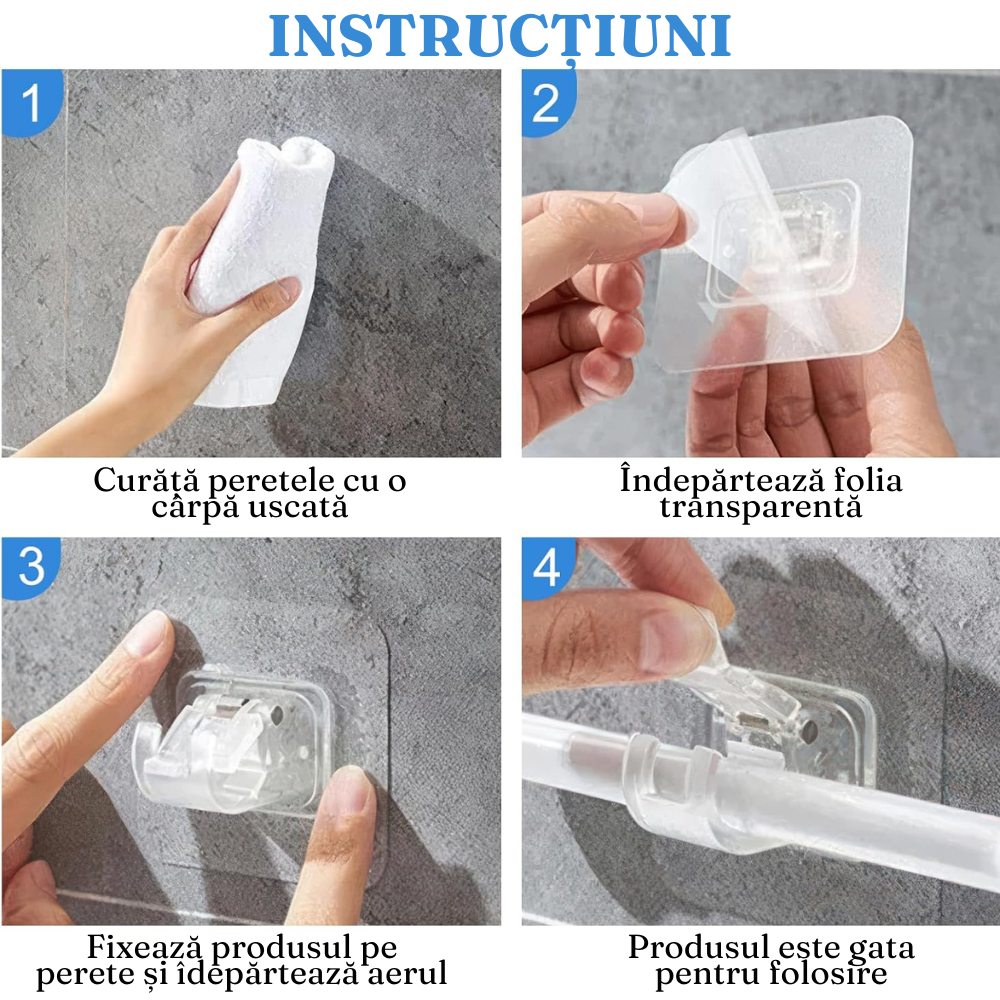 INSTRUCȚIUNI

1

Curăță peretele cu o cârpă uscată

2

Îndepărtează folia transparentă

3

Fixează produsul pe perete și îdepărtează aerul

4

Produsul este gata pentru folosire