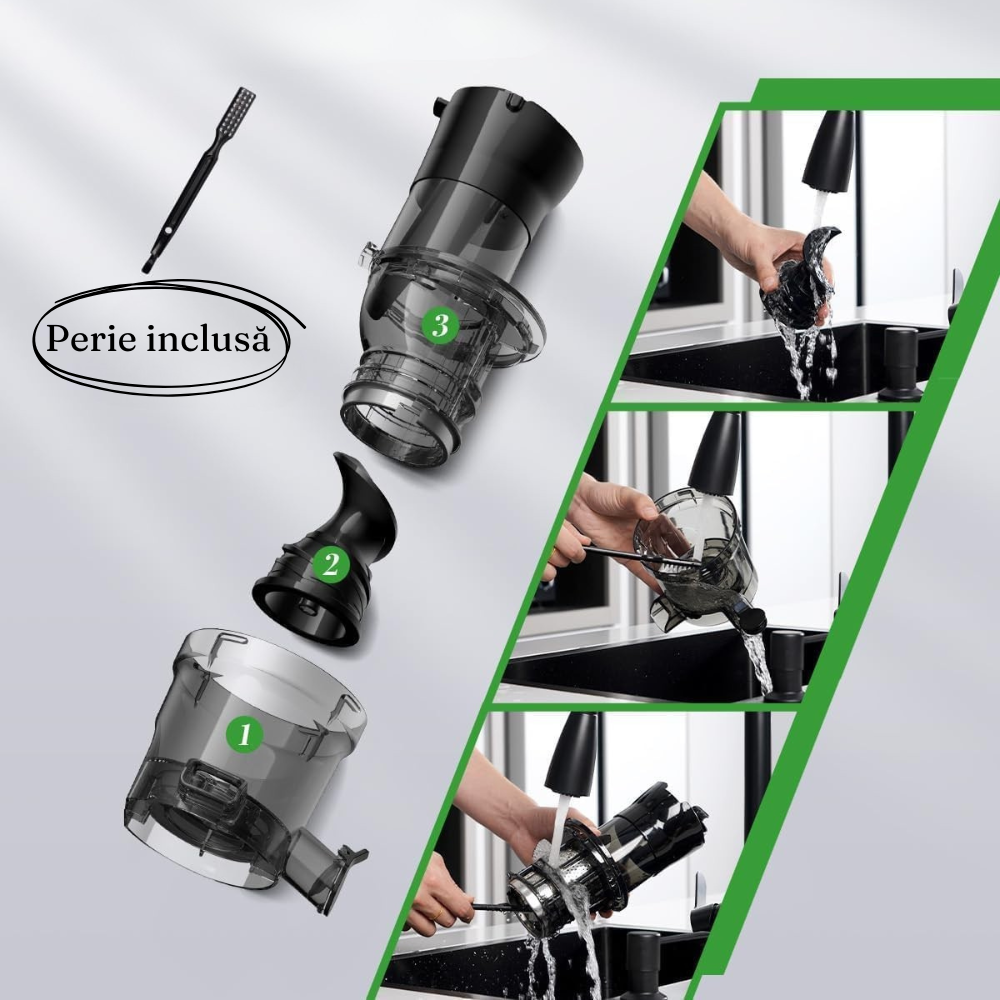 Perie inclusă

3

2

1