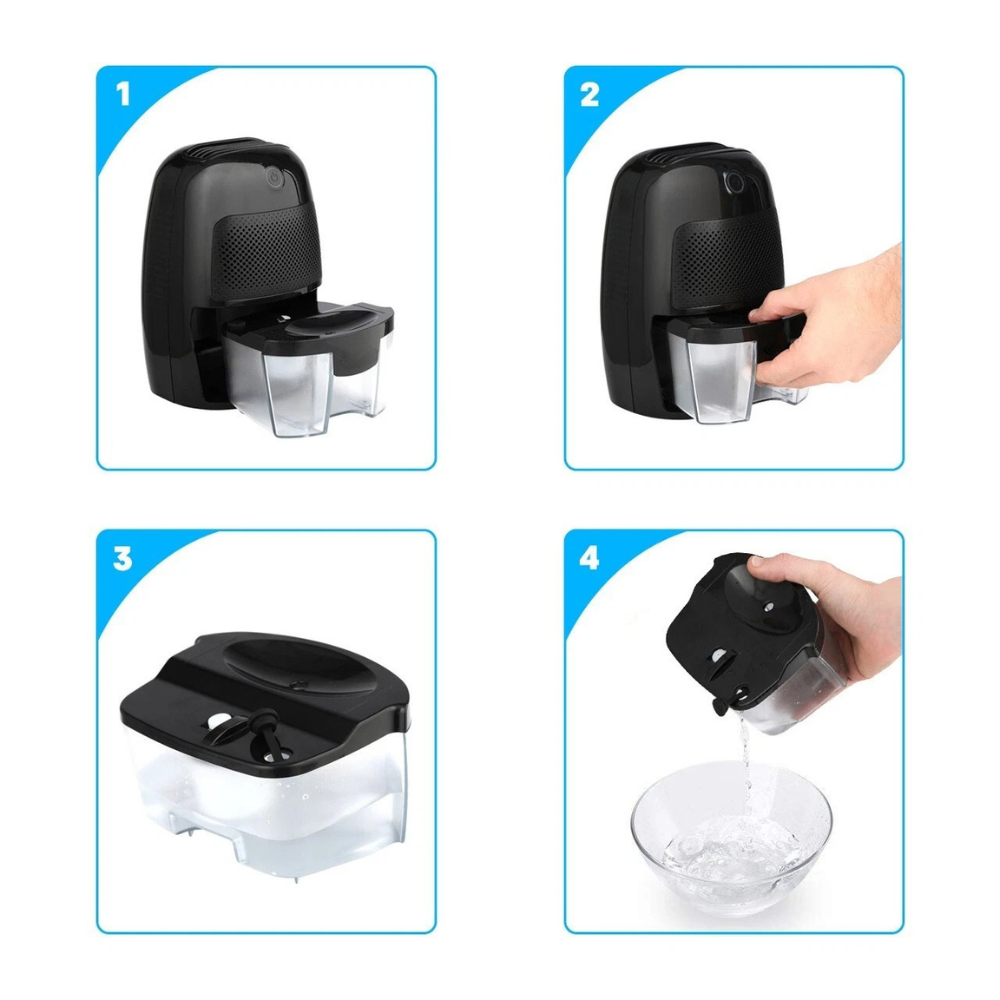 1

2

3

4