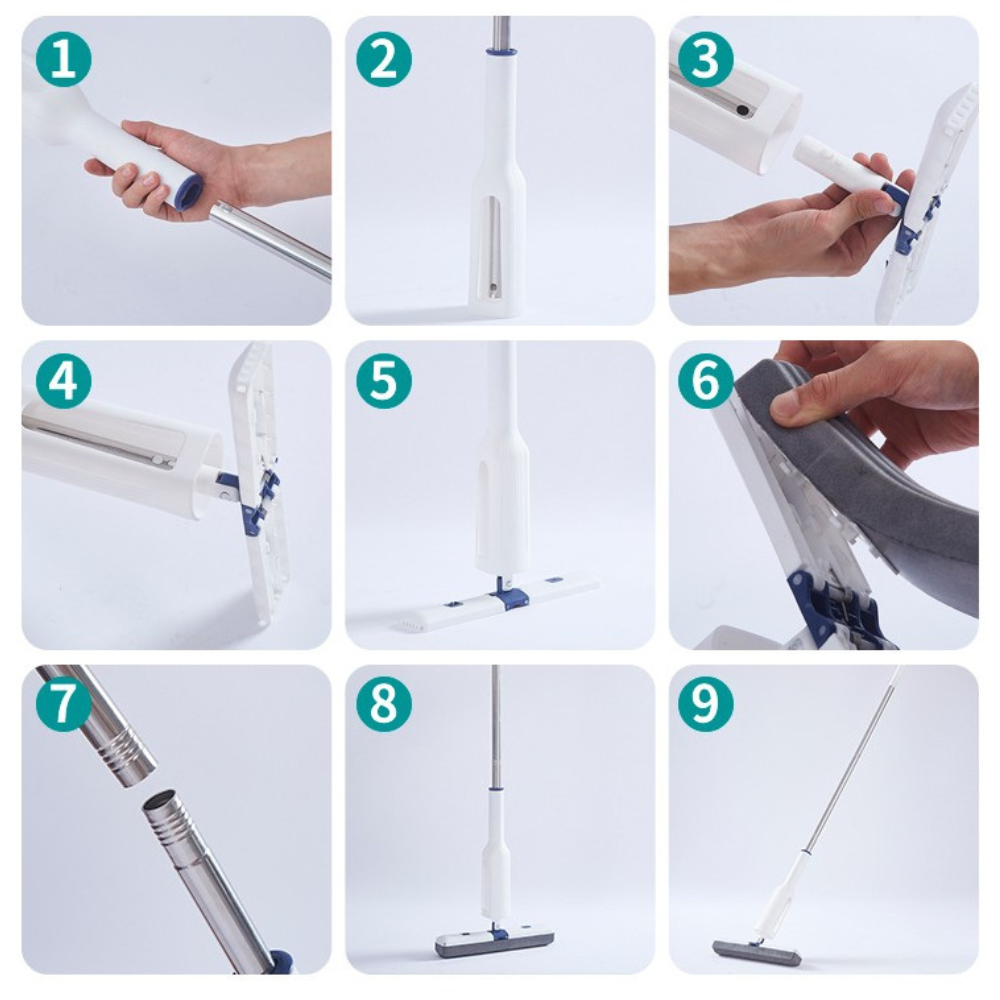 1
2
3
4
5
6
7
8
9