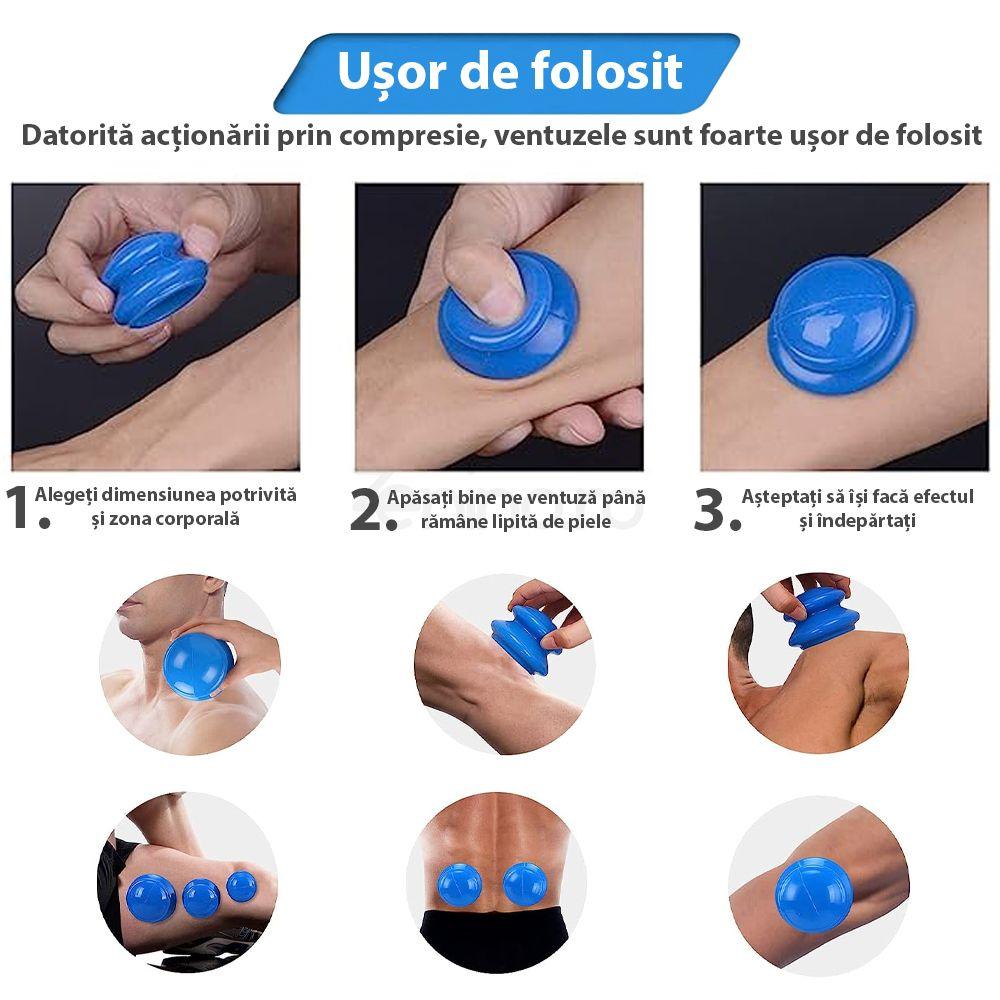 Ușor de folosit

Datorită acționării prin compresie, ventuzele sunt foarte ușor de folosit

1. Alegeți dimensiunea potrivită și zona corporală

2. Apăsați bine pe ventuză până rămâne lipită de piele

3. Așteptați să își facă efectul și îndepărtați