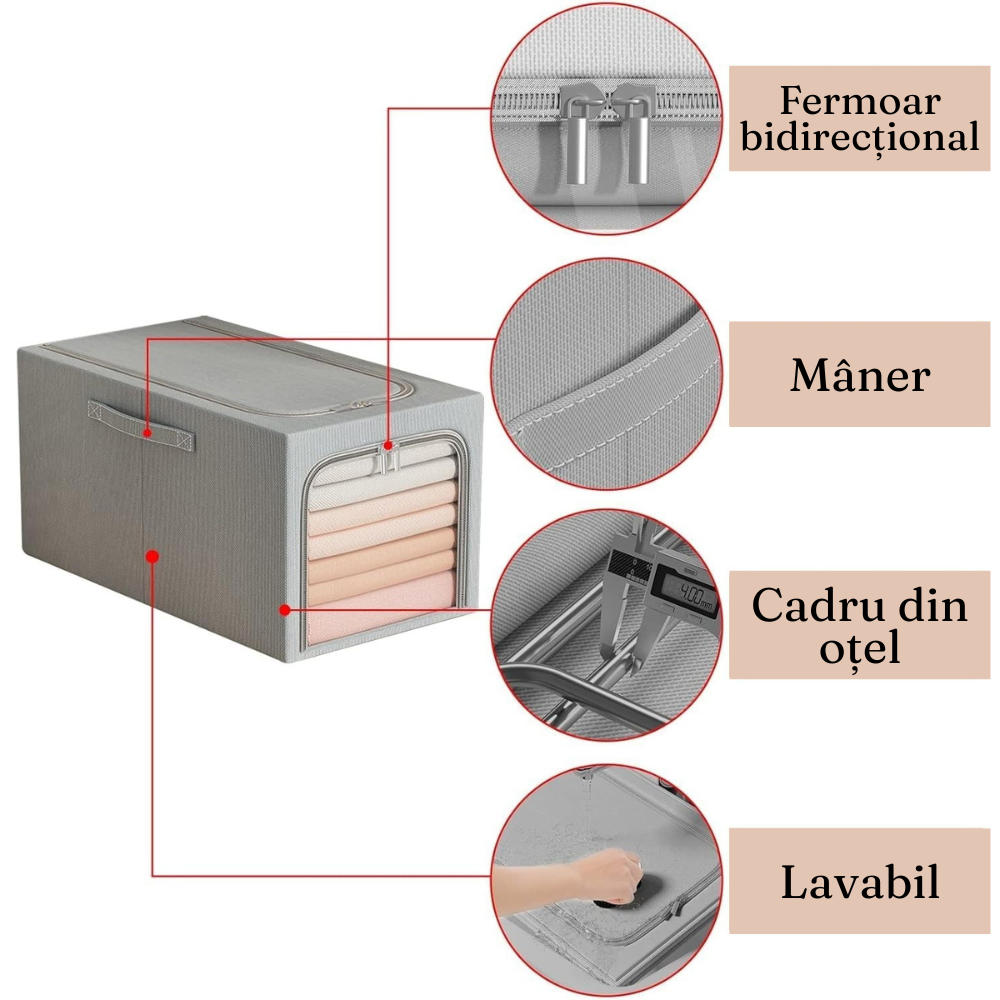 Fermoar bidirecțional

Mâner

4.00 mm

Cadru din oțel

Lavabil