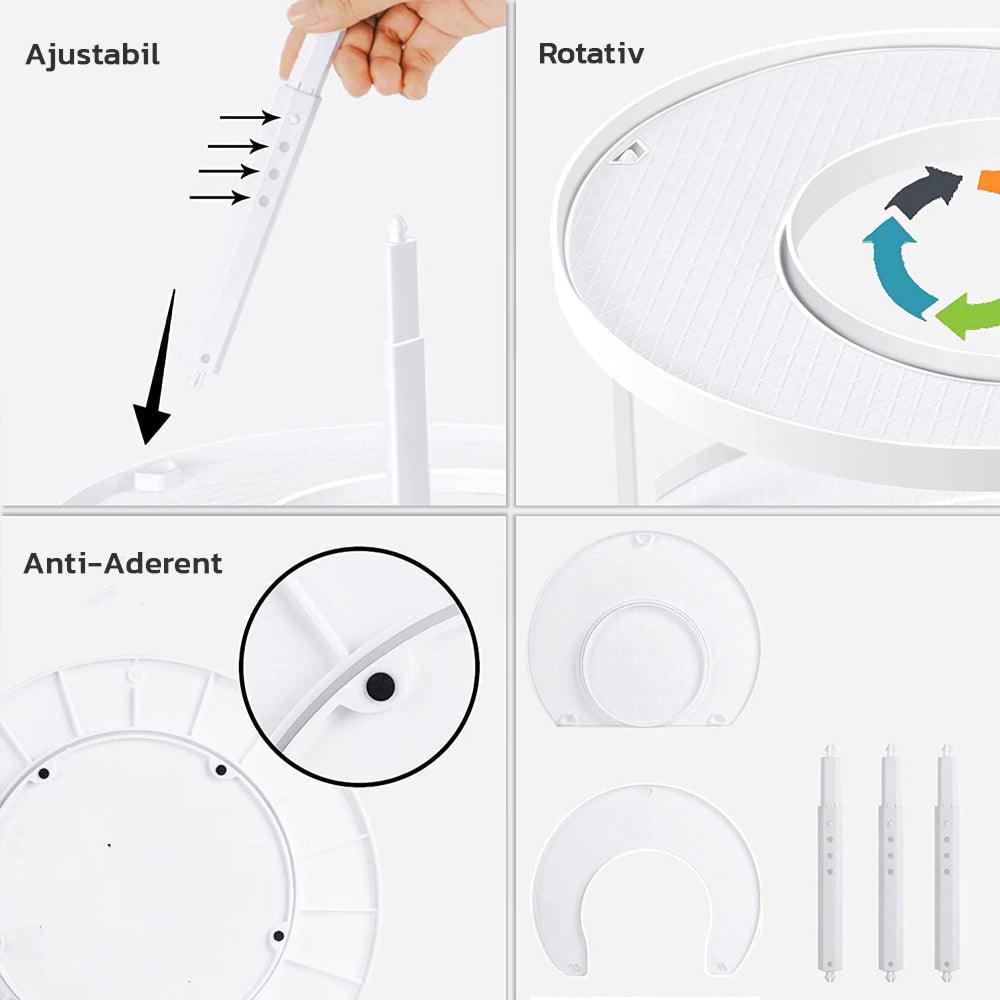 Ajustabil

Rotativ

Anti-Aderent