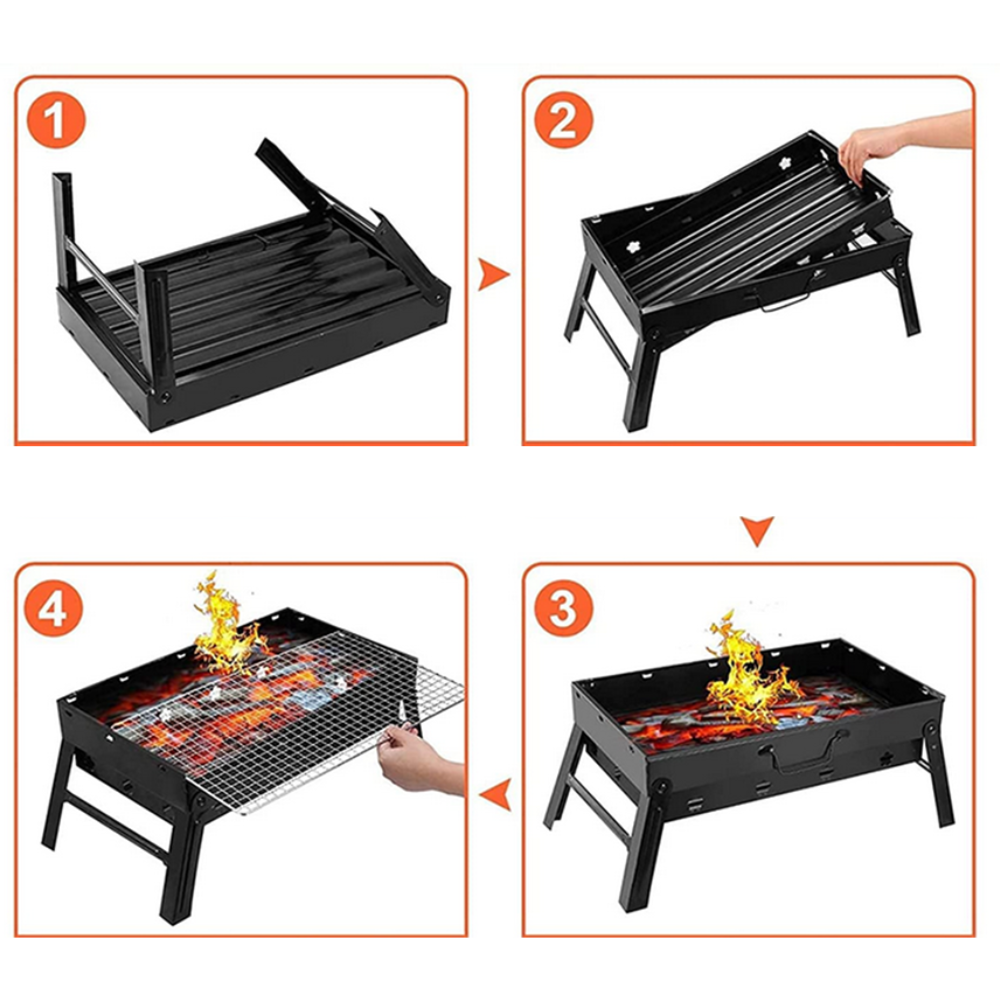 1

2

4

3