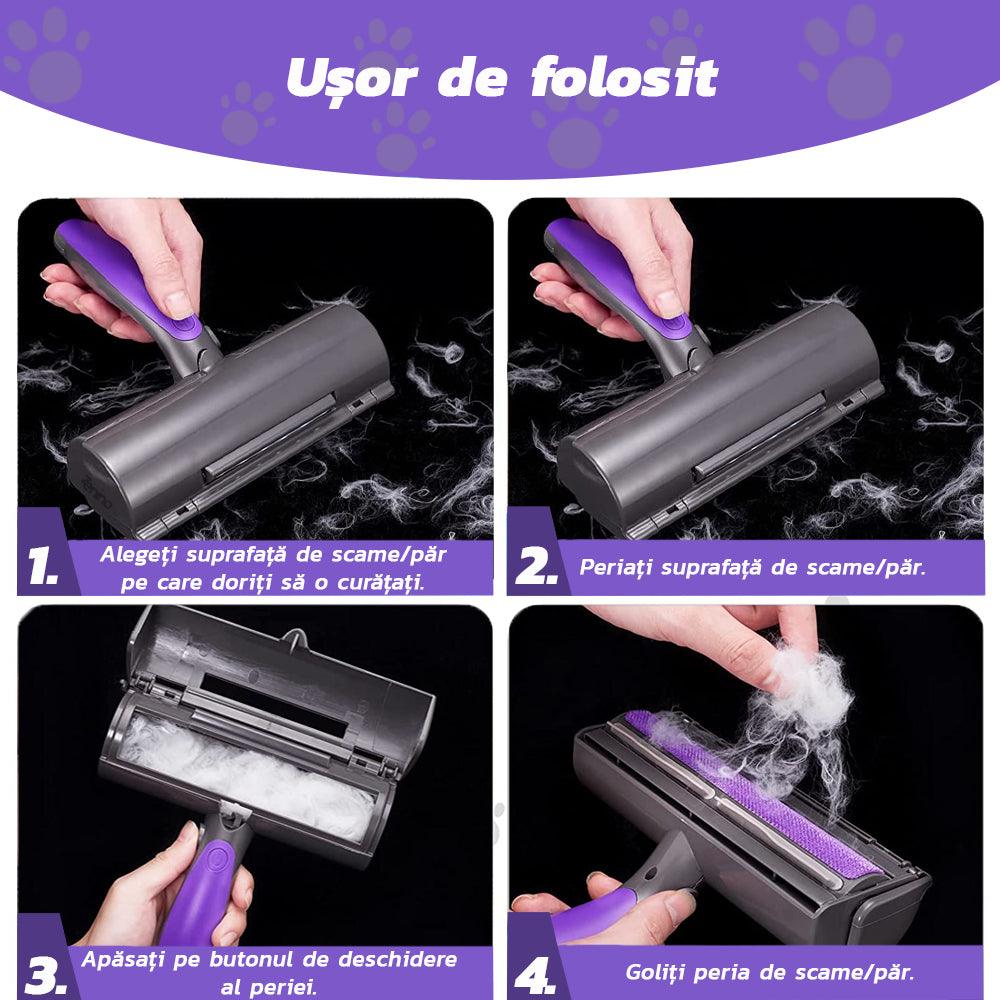 Ușor de folosit

1. Alegeți suprafață de scame/păr pe care doriți să o curățați.

2. Periați suprafață de scame/păr.

3. Apăsați pe butonul de deschidere al periei.

4. Goliți peria de scame/păr.