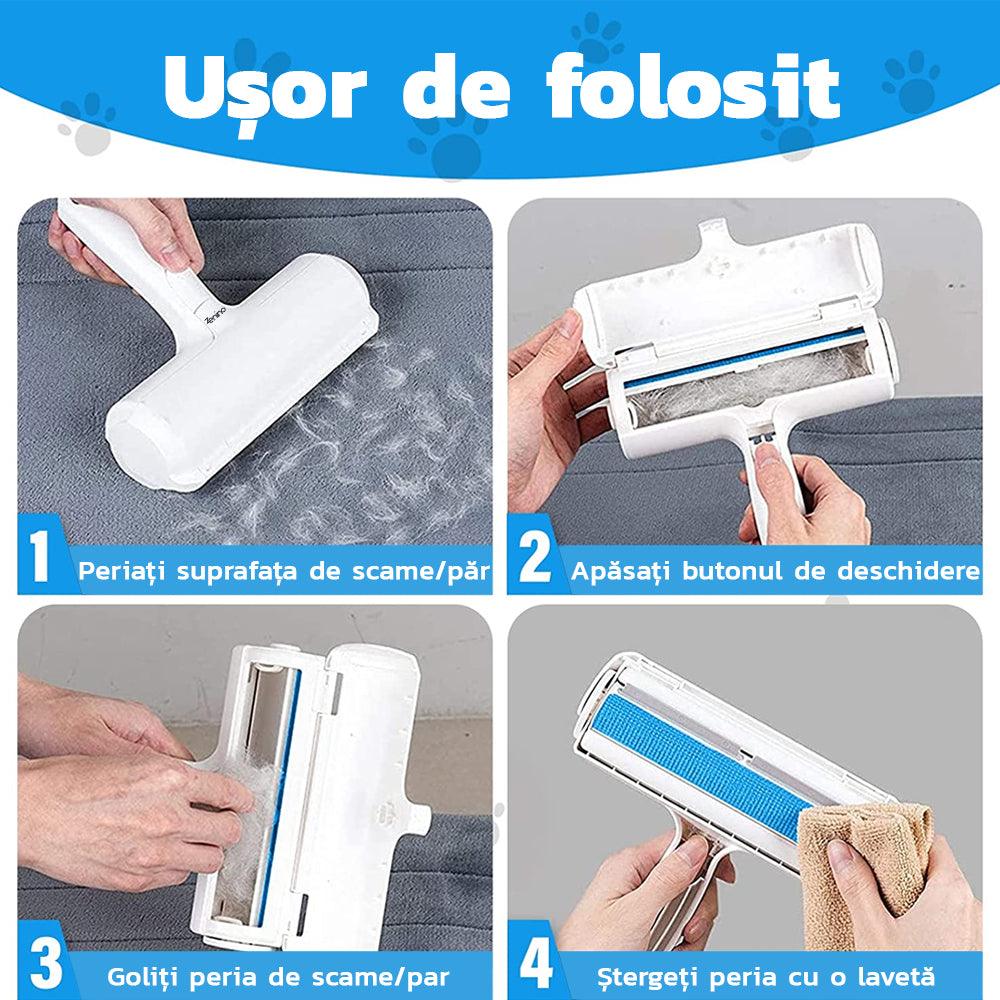 Ușor de folosit

Zenino

1 Periați suprafața de scame/păr

2 Apăsați butonul de deschidere

3 Goliți peria de scame/par

4 Ștergeți peria cu o lavetă