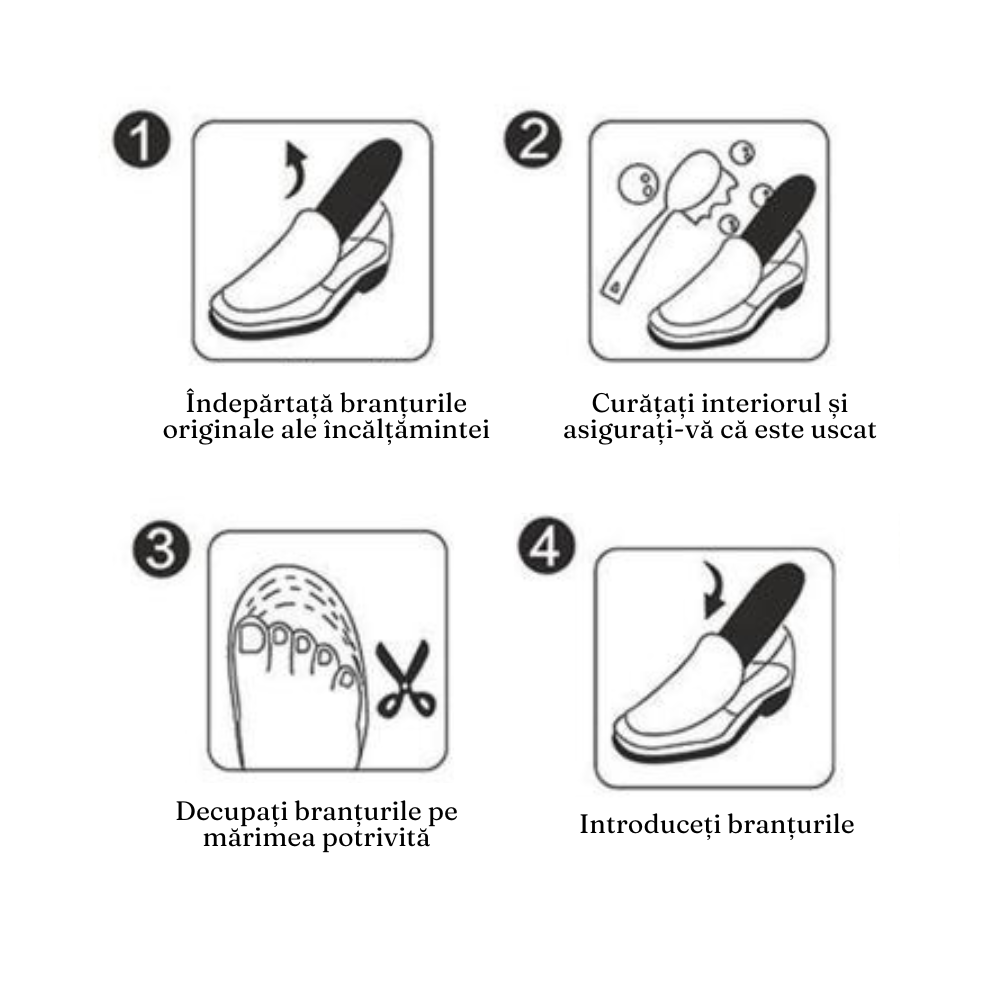 1

Îndepărtață branțurile originale ale încălțămintei

2

Curățați interiorul și asigurați-vă că este uscat

3

Decupați branțurile pe mărimea potrivită

4

Introduceți branțurile