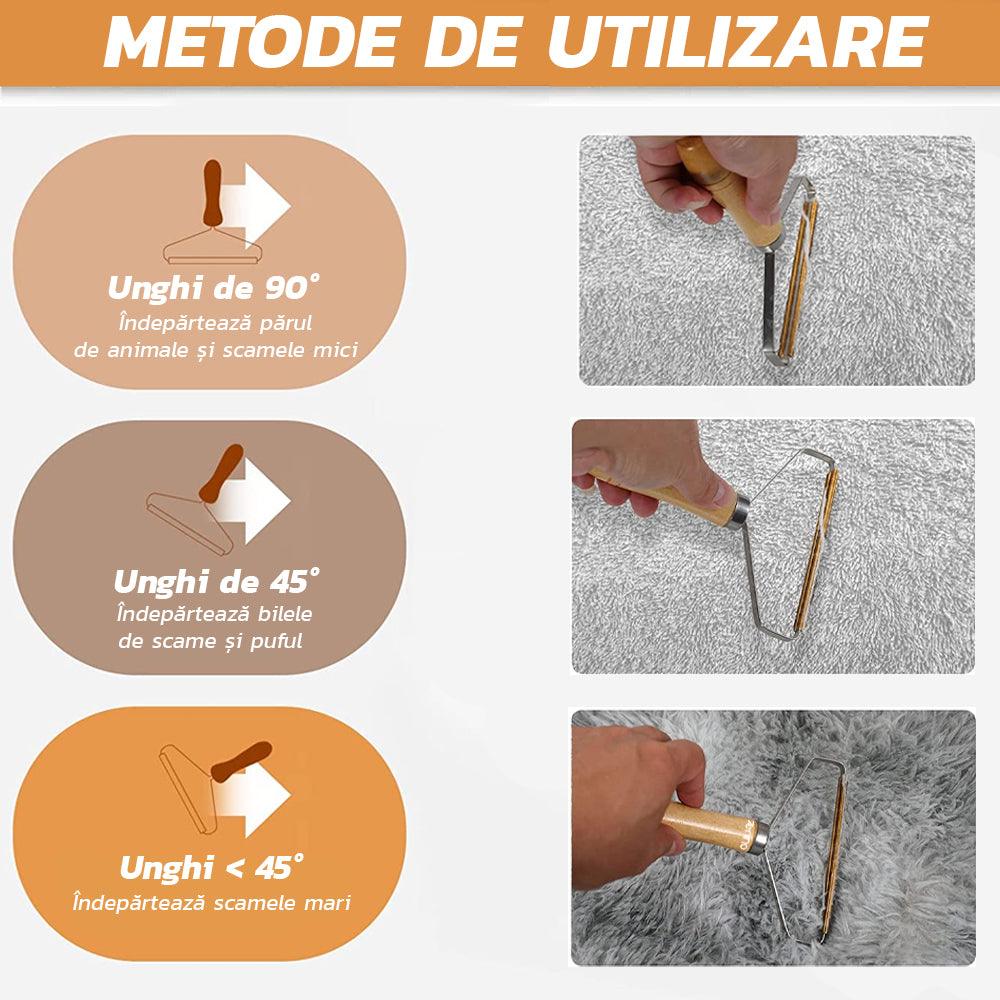 METODE DE UTILIZARE

Unghi de 90°
Îndepărtează părul de animale și scamele mici

Unghi de 45°
Îndepărtează bilele de scame și puful

Unghi < 45°
Îndepărtează scamele mari